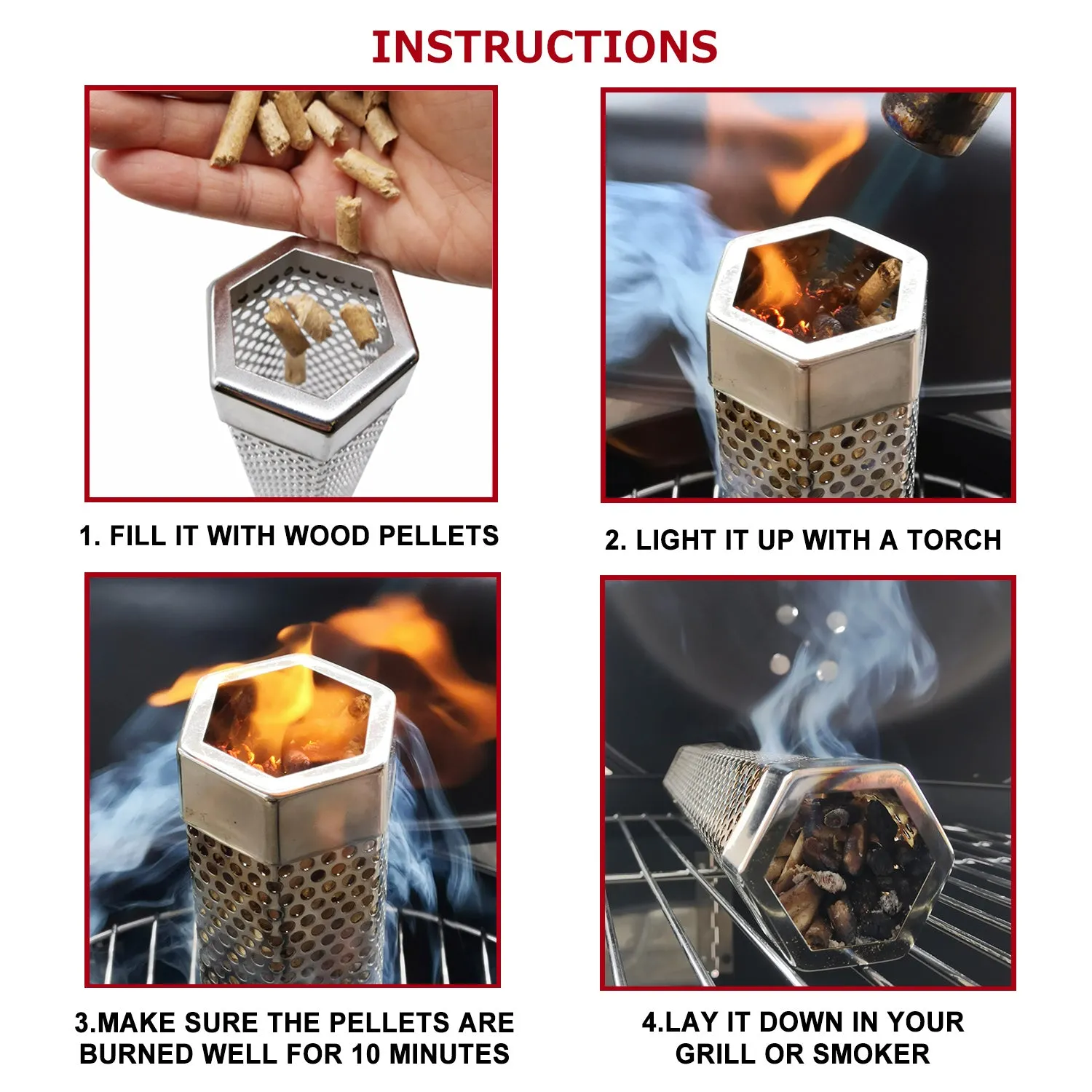 INSTRUCTIONS

1. FILL IT WITH WOOD PELLETS

2. LIGHT IT UP WITH A TORCH

3.MAKE SURE THE PELLETS ARE BURNED WELL FOR 10 MINUTES

4.LAY IT DOWN IN YOUR GRILL OR SMOKER